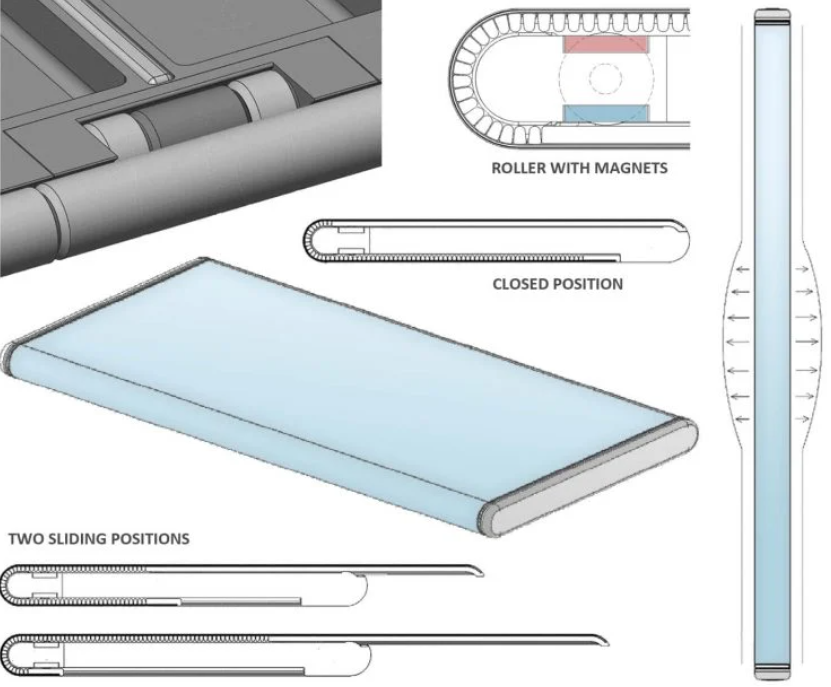 ROLLER WITH MAGNETS

CLOSED POSITION

TWO SLIDING POSITIONS