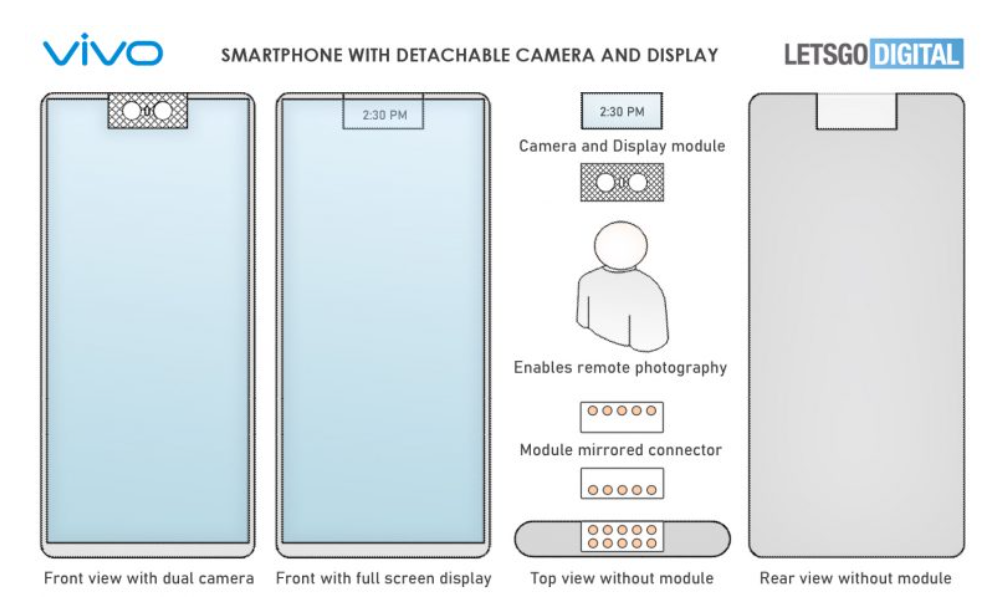 vivo

SMARTPHONE WITH DETACHABLE CAMERA AND DISPLAY

LETSGO DIGITAL

2:30 PM

2:30 PM

Camera and Display module

Enables remote photography

Module mirrored connector

Front view with dual camera

Front with full screen display

Top view without module

Rear view without module